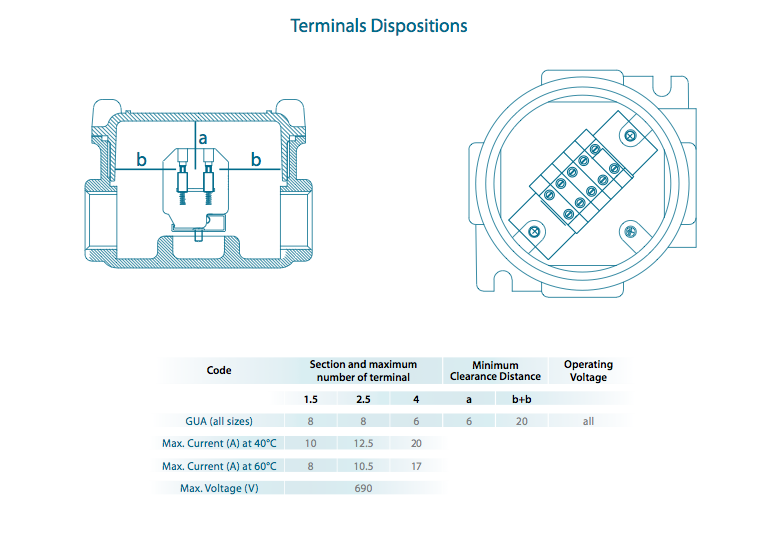 Terminals Dispositions

a

b

b

| Code | Section and maximum number of terminal | | | Minimum Clearance Distance | | Operating Voltage |
|---|---|---|---|---|---|---|
| | 1.5 | 2.5 | 4 | a | b+b | |
| GUA (all sizes) | 8 | 8 | 6 | 6 | 20 | all |
| Max. Current (A) at 40°C | 10 | 12.5 | 20 | | | |
| Max. Current (A) at 60°C | 8 | 10.5 | 17 | | | |
| Max. Voltage (V) | | 690 | | | | |